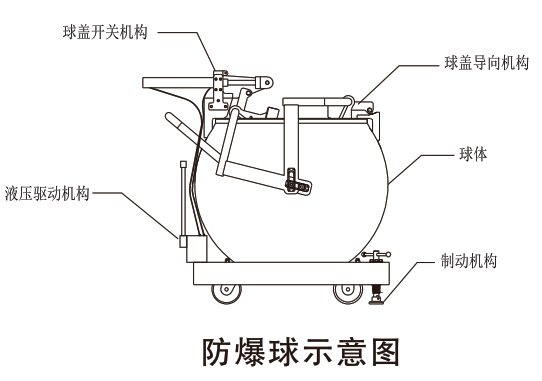 球盖开关机构

球盖导向机构

球体

液压驱动机构

制动机构

防爆球示意图